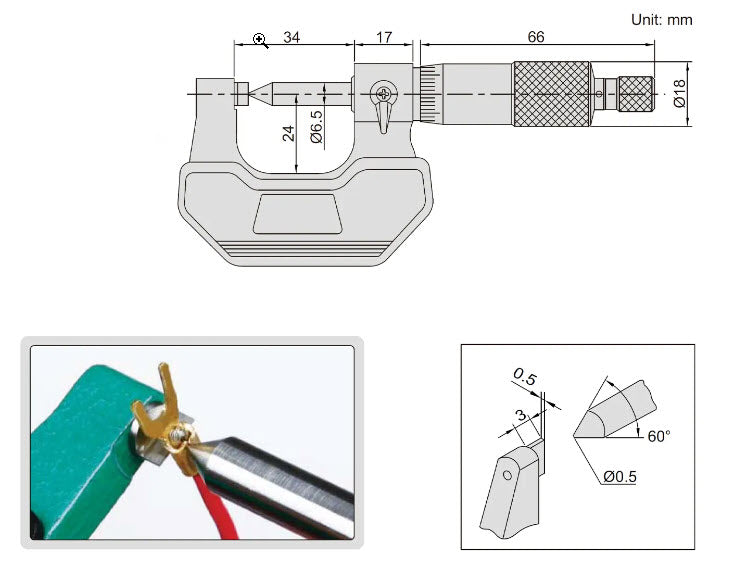 Unit: mm

34
17
66
24
Ø6.5
Ø18

0.5
3
60°
Ø0.5